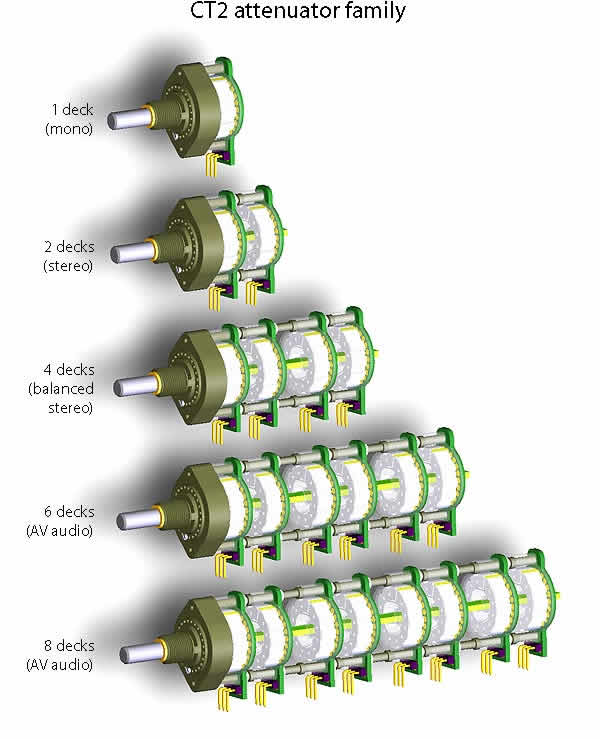 CT2 attenuator family

1 deck (mono)

2 decks (stereo)

4 decks (balanced stereo)

6 decks (AV audio)

8 decks (AV audio)